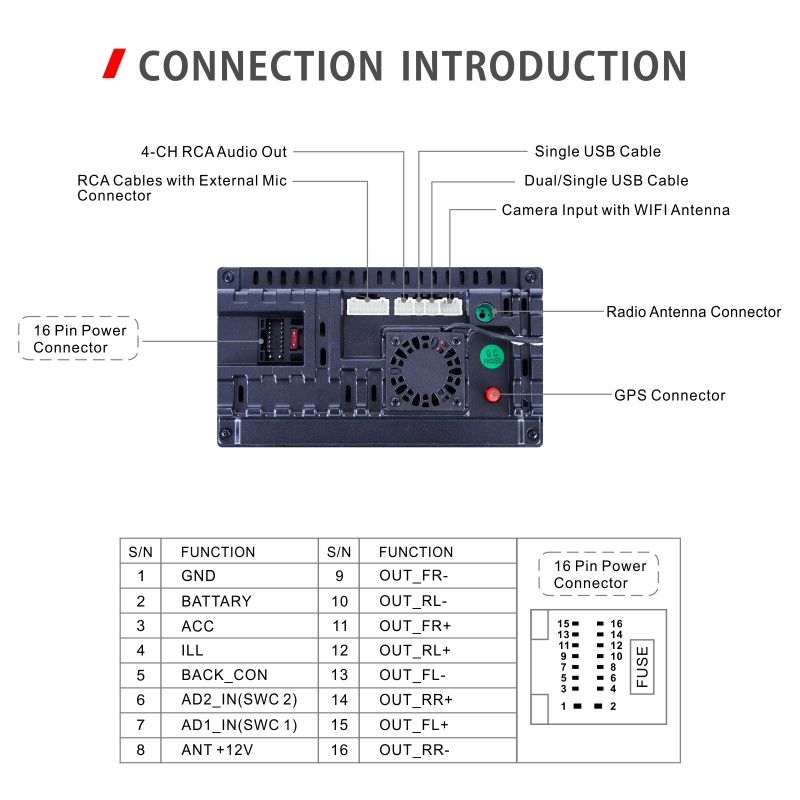 CONNECTION INTRODUCTION

4-CH RCA Audio Out
RCA Cables with External Mic Connector
Single USB Cable
Dual/Single USB Cable
Camera Input with WIFI Antenna
16 Pin Power Connector
Radio Antenna Connector
Q.C. PASSED
GPS Connector

| S/N | FUNCTION | S/N | FUNCTION |
|---|---|---|---|
| 1 | GND | 9 | OUT_FR- |
| 2 | BATTARY | 10 | OUT_RL- |
| 3 | ACC | 11 | OUT_FR+ |
| 4 | ILL | 12 | OUT_RL+ |
| 5 | BACK_CON | 13 | OUT_FL- |
| 6 | AD2_IN(SWC 2) | 14 | OUT_RR+ |
| 7 | AD1_IN(SWC 1) | 15 | OUT_FL+ |
| 8 | ANT +12V | 16 | OUT_RR- |

16 Pin Power Connector
15 16
13 14
11 12
9 10
7 8
5 6
3 4
1 2
FUSE