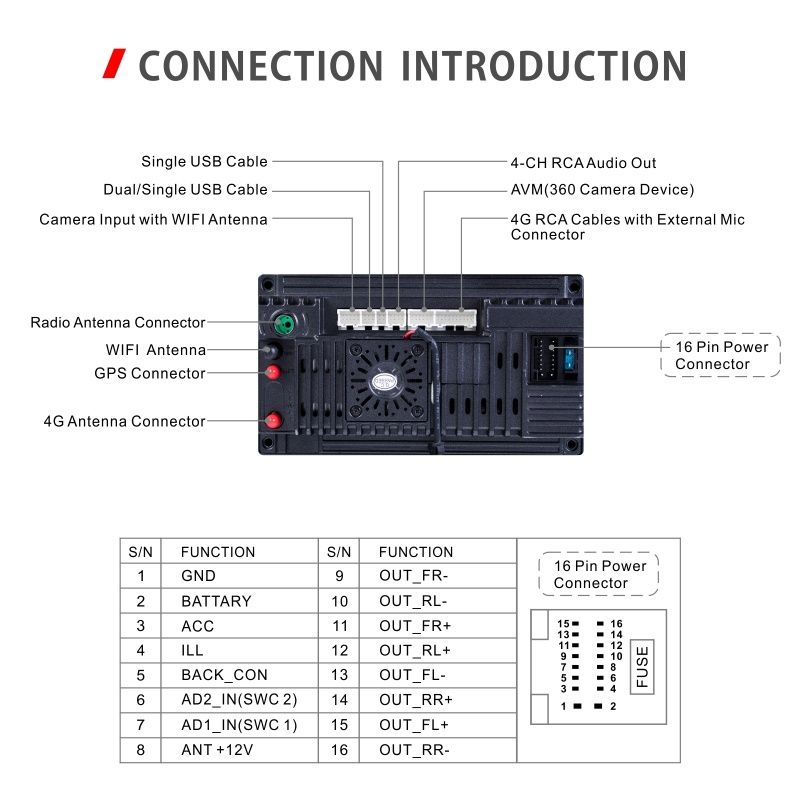 CONNECTION INTRODUCTION

Single USB Cable
Dual/Single USB Cable
Camera Input with WIFI Antenna
4-CH RCA Audio Out
AVM(360 Camera Device)
4G RCA Cables with External Mic Connector

Radio Antenna Connector
WIFI Antenna
GPS Connector
4G Antenna Connector
16 Pin Power Connector

| S/N | FUNCTION | S/N | FUNCTION |
|---|---|---|---|
| 1 | GND | 9 | OUT_FR- |
| 2 | BATTARY | 10 | OUT_RL- |
| 3 | ACC | 11 | OUT_FR+ |
| 4 | ILL | 12 | OUT_RL+ |
| 5 | BACK_CON | 13 | OUT_FL- |
| 6 | AD2_IN(SWC 2) | 14 | OUT_RR+ |
| 7 | AD1_IN(SWC 1) | 15 | OUT_FL+ |
| 8 | ANT +12V | 16 | OUT_RR- |

16 Pin Power Connector

15 16
13 14
11 12
9 10
7 8
5 6
3 4
1 2
FUSE