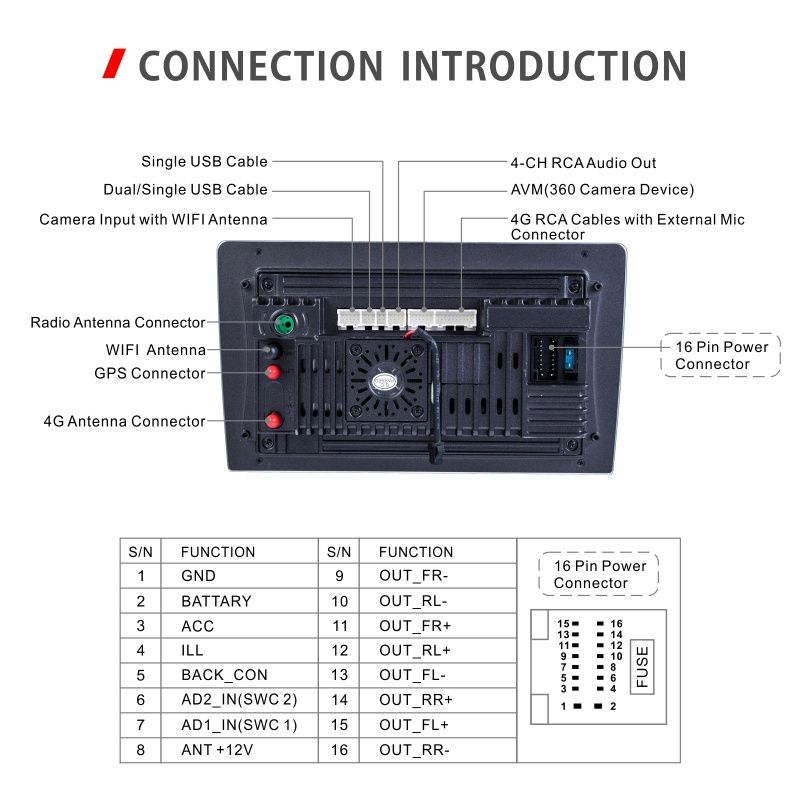 CONNECTION INTRODUCTION

Single USB Cable
Dual/Single USB Cable
Camera Input with WIFI Antenna
4-CH RCA Audio Out
AVM(360 Camera Device)
4G RCA Cables with External Mic Connector
Radio Antenna Connector
WIFI Antenna
GPS Connector
4G Antenna Connector
16 Pin Power Connector

| S/N | FUNCTION | S/N | FUNCTION |
|---|---|---|---|
| 1 | GND | 9 | OUT_FR- |
| 2 | BATTARY | 10 | OUT_RL- |
| 3 | ACC | 11 | OUT_FR+ |
| 4 | ILL | 12 | OUT_RL+ |
| 5 | BACK_CON | 13 | OUT_FL- |
| 6 | AD2_IN(SWC 2) | 14 | OUT_RR+ |
| 7 | AD1_IN(SWC 1) | 15 | OUT_FL+ |
| 8 | ANT +12V | 16 | OUT_RR- |

16 Pin Power Connector
15 16
13 14
11 12
9 10
7 8
5 6
3 4
1 2
FUSE