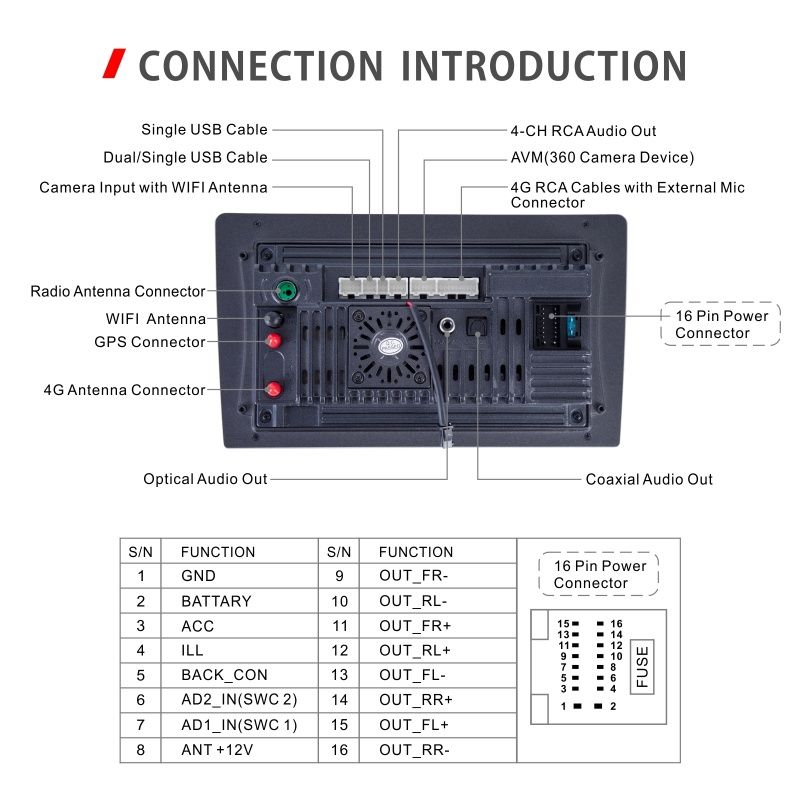 CONNECTION INTRODUCTION

Single USB Cable
Dual/Single USB Cable
Camera Input with WIFI Antenna
4-CH RCA Audio Out
AVM(360 Camera Device)
4G RCA Cables with External Mic Connector
Radio Antenna Connector
WIFI Antenna
GPS Connector
4G Antenna Connector
16 Pin Power Connector
Optical Audio Out
Coaxial Audio Out

| S/N | FUNCTION | S/N | FUNCTION |
|---|---|---|---|
| 1 | GND | 9 | OUT_FR- |
| 2 | BATTARY | 10 | OUT_RL- |
| 3 | ACC | 11 | OUT_FR+ |
| 4 | ILL | 12 | OUT_RL+ |
| 5 | BACK_CON | 13 | OUT_FL- |
| 6 | AD2_IN(SWC 2) | 14 | OUT_RR+ |
| 7 | AD1_IN(SWC 1) | 15 | OUT_FL+ |
| 8 | ANT +12V | 16 | OUT_RR- |

16 Pin Power Connector
15 16
13 14
11 12
9 10
7 8
5 6
3 4
1 2
FUSE