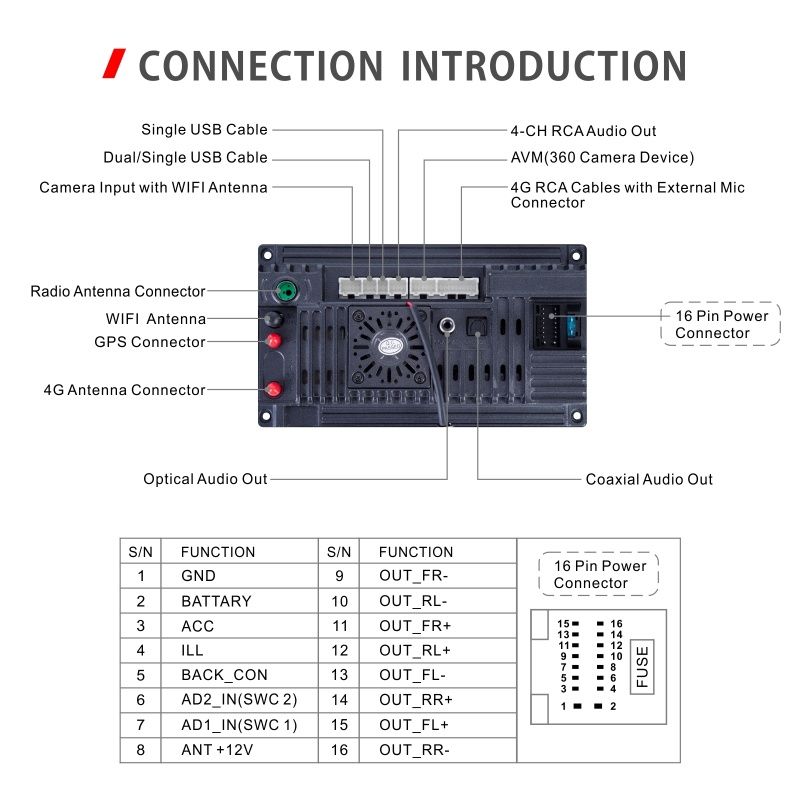 CONNECTION INTRODUCTION

Single USB Cable
Dual/Single USB Cable
Camera Input with WIFI Antenna
4-CH RCA Audio Out
AVM(360 Camera Device)
4G RCA Cables with External Mic Connector
Radio Antenna Connector
WIFI Antenna
GPS Connector
4G Antenna Connector
16 Pin Power Connector
Optical Audio Out
Coaxial Audio Out

| S/N | FUNCTION | S/N | FUNCTION |
|---|---|---|---|
| 1 | GND | 9 | OUT_FR- |
| 2 | BATTARY | 10 | OUT_RL- |
| 3 | ACC | 11 | OUT_FR+ |
| 4 | ILL | 12 | OUT_RL+ |
| 5 | BACK_CON | 13 | OUT_FL- |
| 6 | AD2_IN(SWC 2) | 14 | OUT_RR+ |
| 7 | AD1_IN(SWC 1) | 15 | OUT_FL+ |
| 8 | ANT +12V | 16 | OUT_RR- |

16 Pin Power Connector
15 16
13 14
11 12
9 10
7 8
5 6
3 4
1 2
FUSE